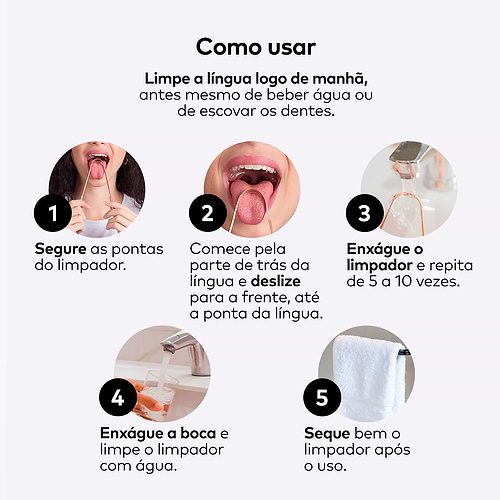 Como usar

Limpe a língua logo de manhã, antes mesmo de beber água ou de escovar os dentes.

1

Segure as pontas do limpador.

2

Comece pela parte de trás da língua e deslize para a frente, até a ponta da língua.

3

Enxágue o limpador e repita de 5 a 10 vezes.

4

Enxágue a boca e limpe o limpador com água.

5

Seque bem o limpador após o uso.