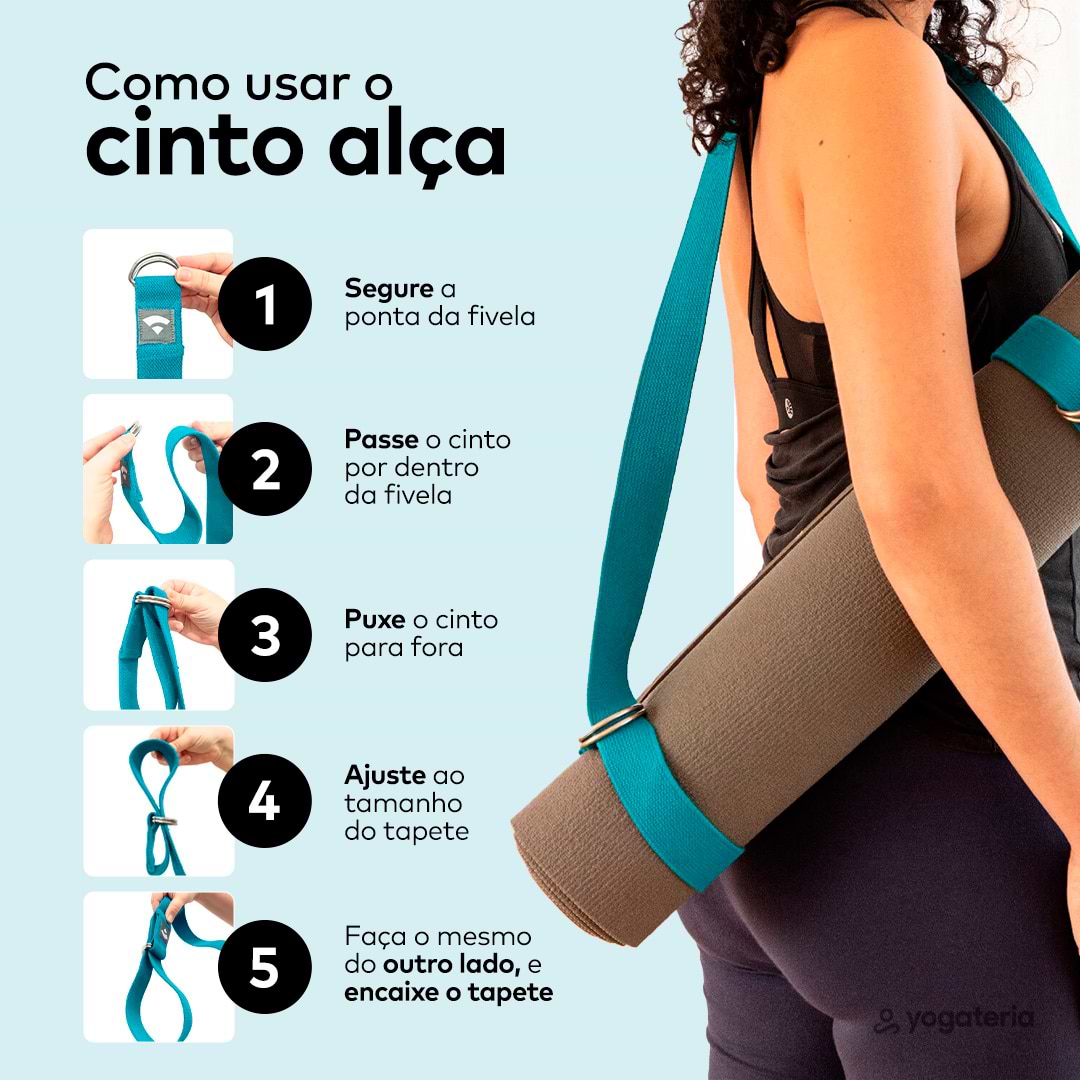 Como usar o
cinto alça

1
Segure a ponta da fivela

2
Passe o cinto por dentro da fivela

3
Puxe o cinto para fora

4
Ajuste ao tamanho do tapete

5
Faça o mesmo do outro lado, e encaixe o tapete

yogateria