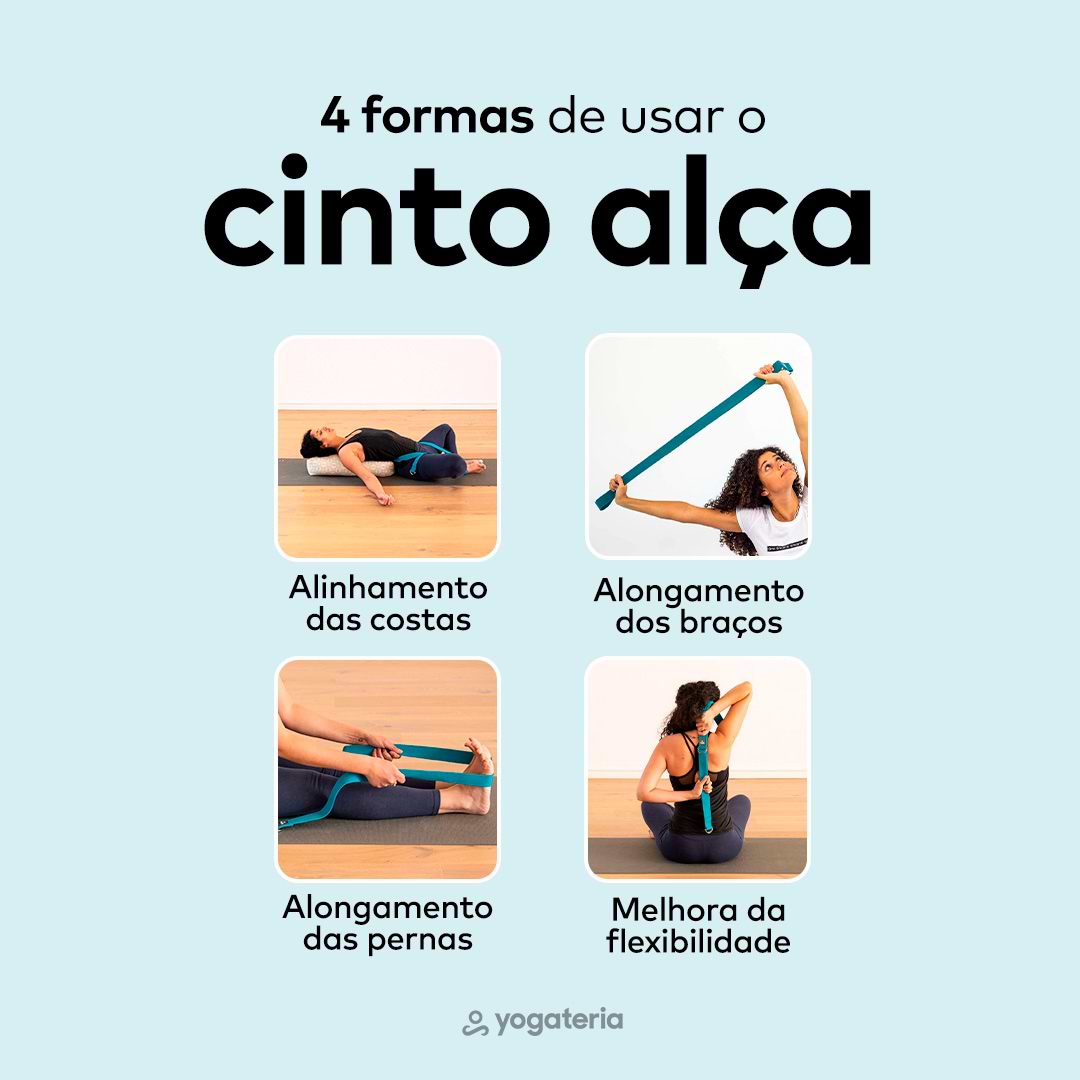 4 formas de usar o

cinto alça

Alinhamento das costas

Alongamento dos braços

Alongamento das pernas

Melhora da flexibilidade

yogateria